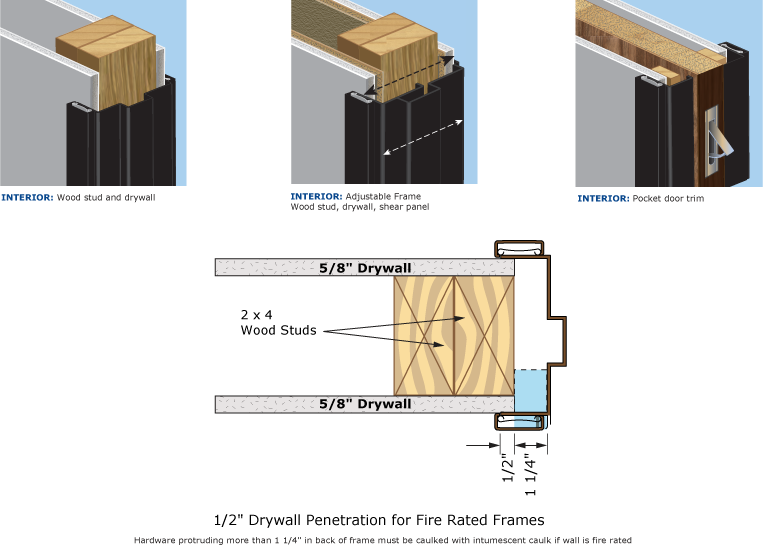 INTERIOR: Wood stud and drywall

INTERIOR: Adjustable Frame
Wood stud, drywall, shear panel

INTERIOR: Pocket door trim

5/8" Drywall

2 x 4
Wood Studs

5/8" Drywall

1/2"

1 1/4"

1/2" Drywall Penetration for Fire Rated Frames

Hardware protruding more than 1 1/4" in back of frame must be caulked with intumescent caulk if wall is fire rated