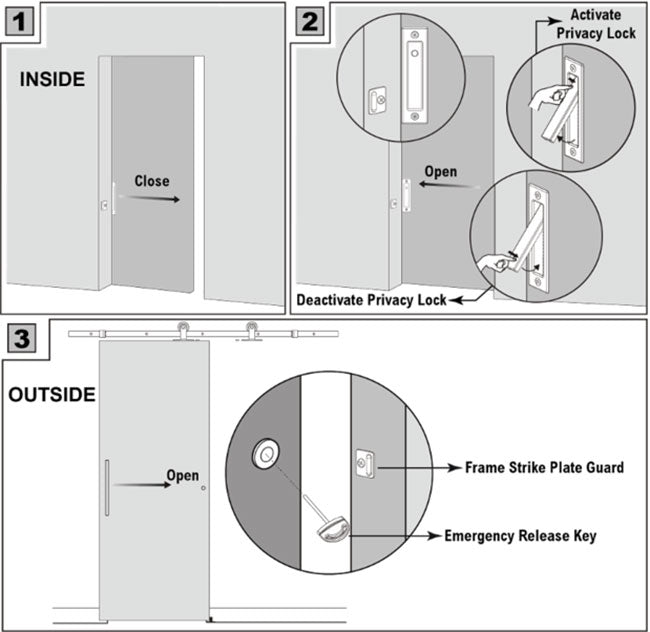 1

INSIDE

Close

2

Activate Privacy Lock

Open

Deactivate Privacy Lock

3

OUTSIDE

Open

Frame Strike Plate Guard

Emergency Release Key