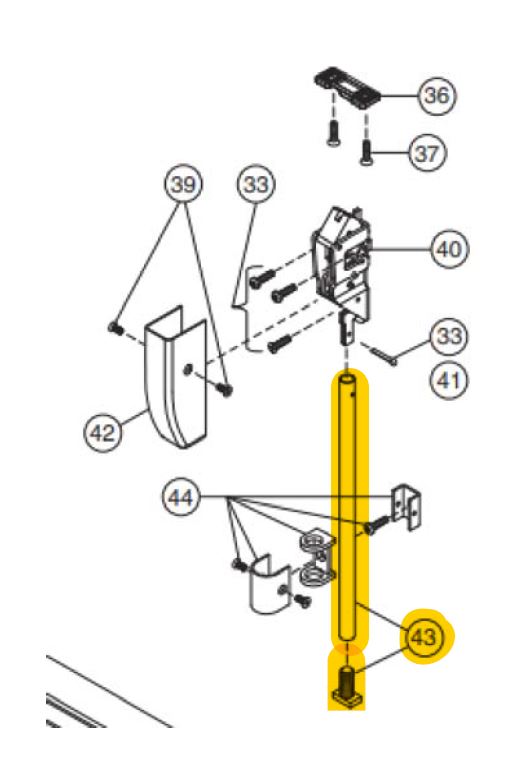 36
37
39
33
40
33
41
42
44
43